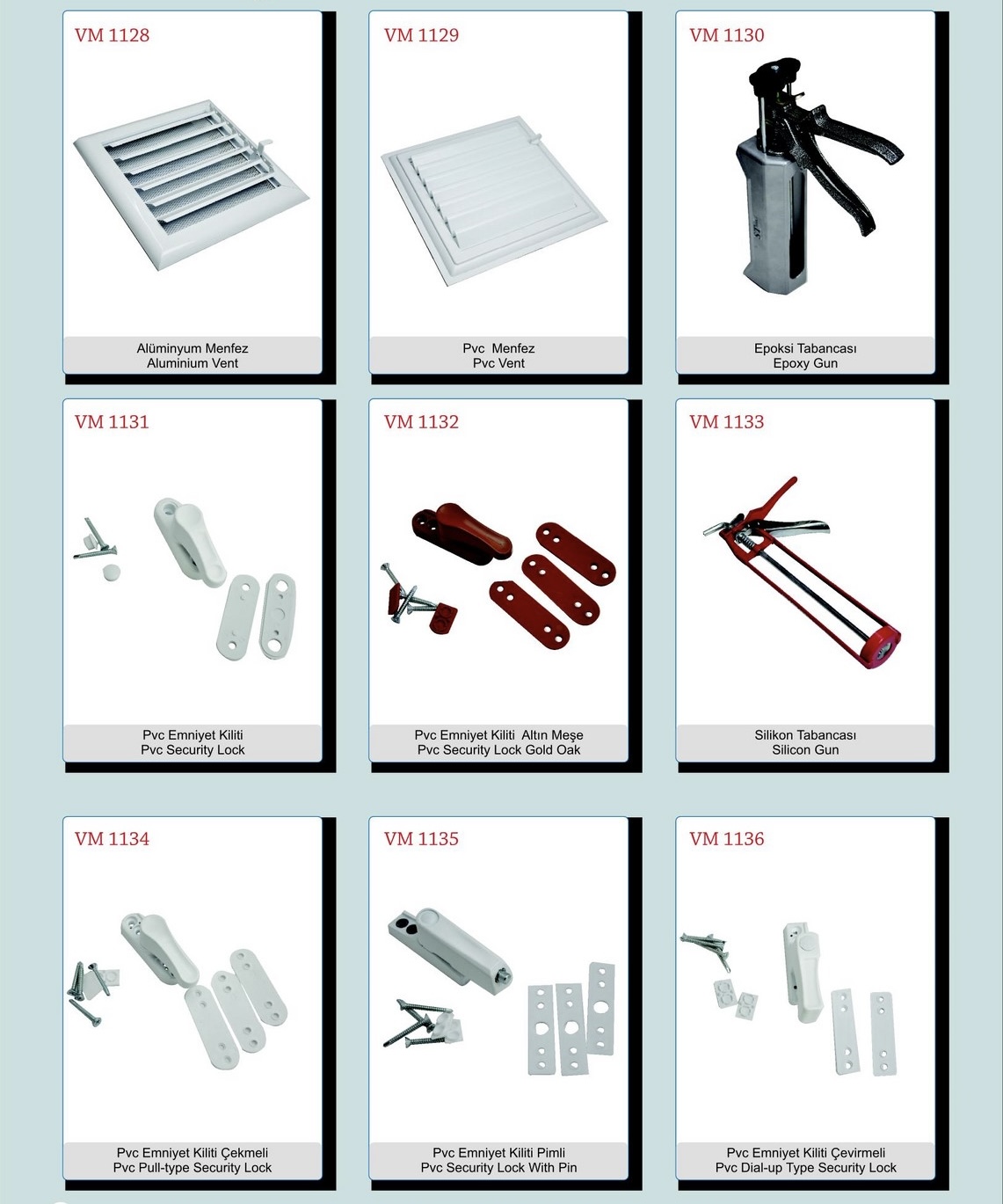 VM 1128

Alüminyum Menfez
Aluminium Vent

VM 1129

Pvc Menfez
Pvc Vent

VM 1130

Epoksi Tabancası
Epoxy Gun

VM 1131

Pvc Emniyet Kiliti
Pvc Security Lock

VM 1132

Pvc Emniyet Kiliti Altın Meşe
Pvc Security Lock Gold Oak

VM 1133

Silikon Tabancası
Silicon Gun

VM 1134

Pvc Emniyet Kiliti Çekmeli
Pvc Pull-type Security Lock

VM 1135

Pvc Emniyet Kiliti Pimli
Pvc Security Lock With Pin

VM 1136

Pvc Emniyet Kiliti Çevirmeli
Pvc Dial-up Type Security Lock