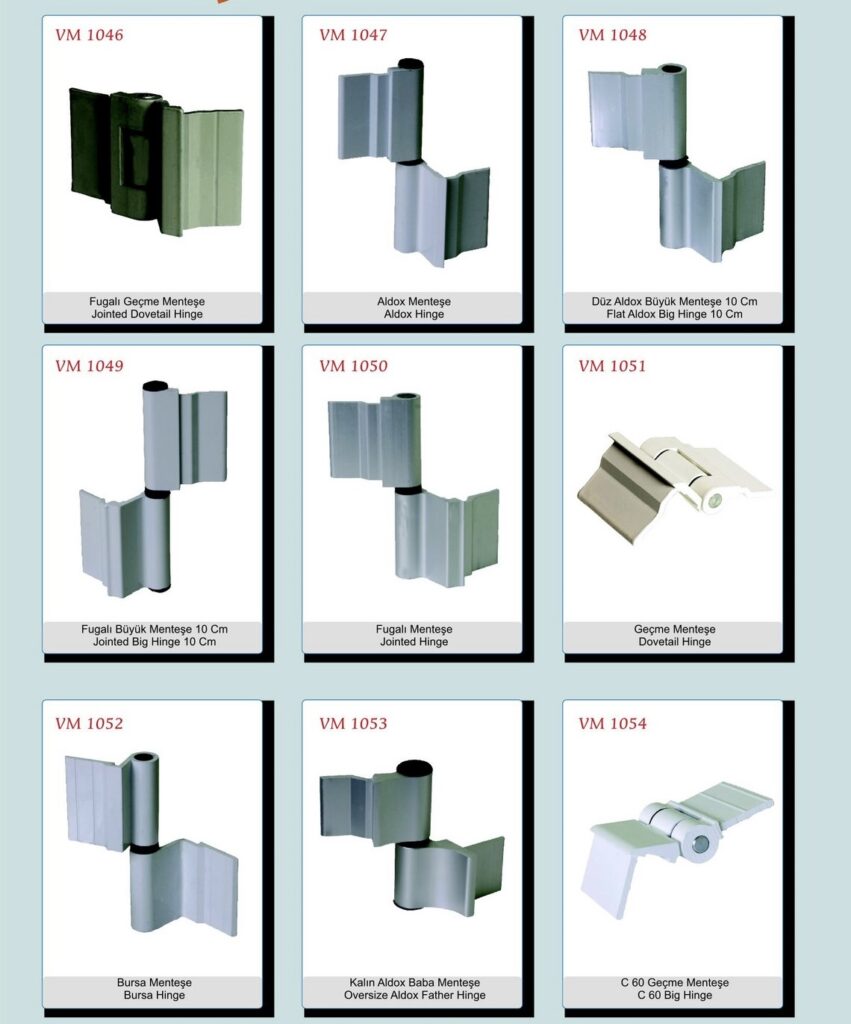 VM 1046

Fugalı Geçme Menteşe
Jointed Dovetail Hinge

VM 1047

Aldox Menteşe
Aldox Hinge

VM 1048

Düz Aldox Büyük Menteşe 10 Cm
Flat Aldox Big Hinge 10 Cm

VM 1049

Fugalı Büyük Menteşe 10 Cm
Jointed Big Hinge 10 Cm

VM 1050

Fugalı Menteşe
Jointed Hinge

VM 1051

Geçme Menteşe
Dovetail Hinge

VM 1052

Bursa Menteşe
Bursa Hinge

VM 1053

Kalın Aldox Baba Menteşe
Oversize Aldox Father Hinge

VM 1054

C 60 Geçme Menteşe
C 60 Big Hinge